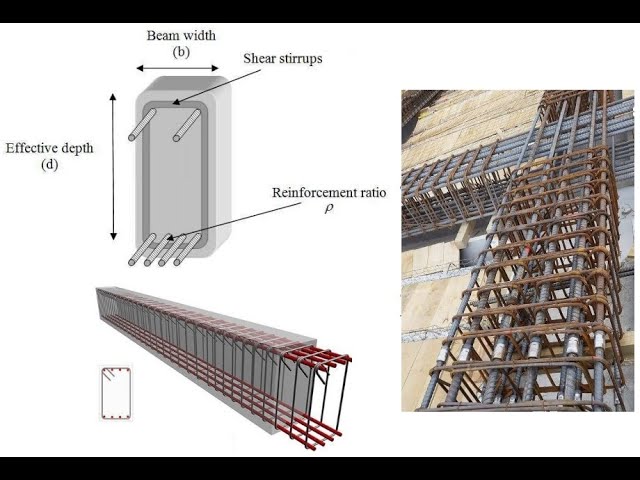 Beam width
(b)

Shear stirrups

Effective depth
(d)

Reinforcement ratio
$\rho$