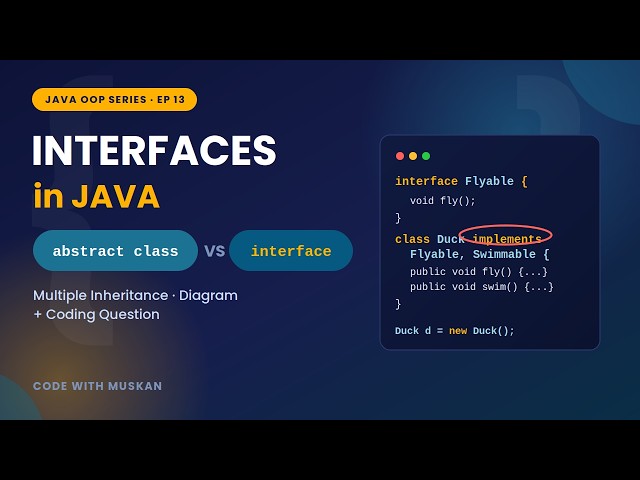 JAVA OOP SERIES · EP 13

INTERFACES
in JAVA

abstract class VS interface

Multiple Inheritance · Diagram
+ Coding Question

CODE WITH MUSKAN

interface Flyable {
  void fly();
}
class Duck implements
  Flyable, Swimmable {
  public void fly() {...}
  public void swim() {...}
}

Duck d = new Duck();