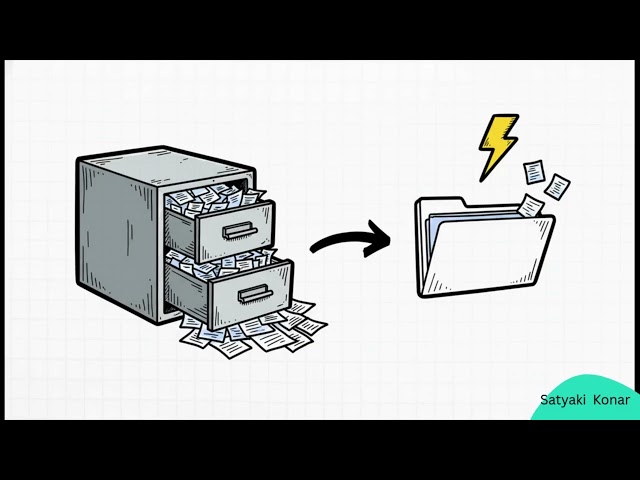 Satyaki Konar