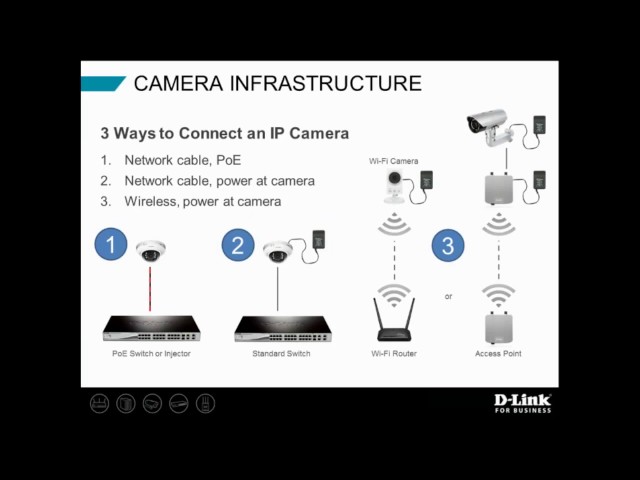 CAMERA INFRASTRUCTURE

3 Ways to Connect an IP Camera

1. Network cable, PoE
2. Network cable, power at camera
3. Wireless, power at camera

Wi-Fi Camera

1

2

3

or

PoE Switch or Injector

Standard Switch

Wi-Fi Router

Access Point

D-Link
FOR BUSINESS