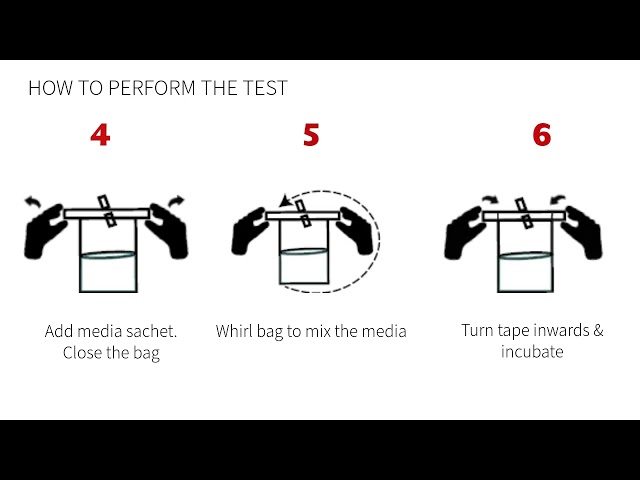 HOW TO PERFORM THE TEST

4

Add media sachet. Close the bag

5

Whirl bag to mix the media

6

Turn tape inwards & incubate