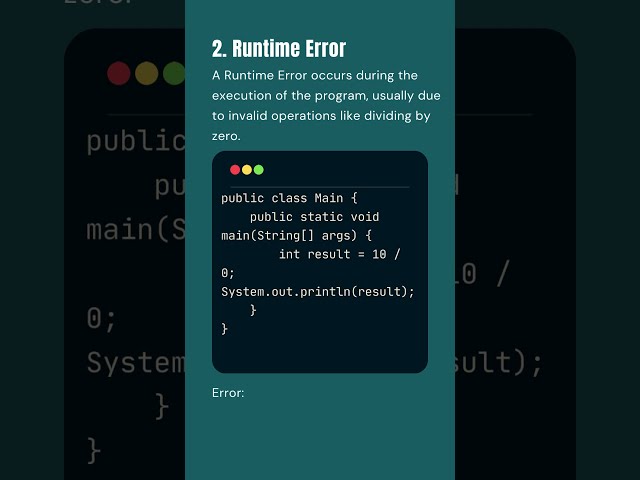 2. Runtime Error

A Runtime Error occurs during the execution of the program, usually due to invalid operations like dividing by zero.

public class Main {
    public static void
main(String[] args) {
        int result = 10 /
0;
System.out.println(result);
    }
}

Error: