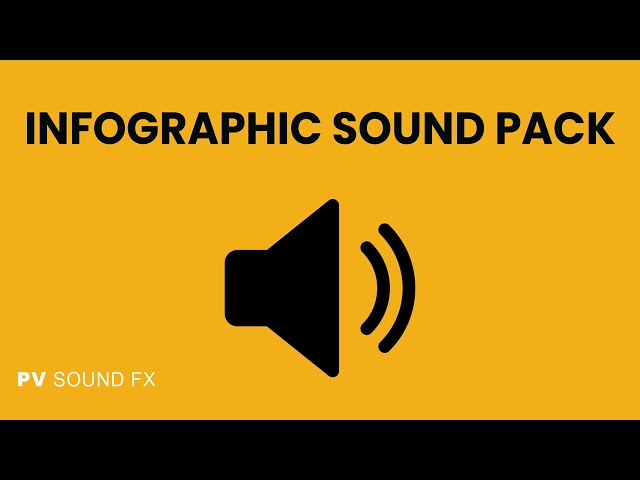 INFOGRAPHIC SOUND PACK

PV SOUND FX