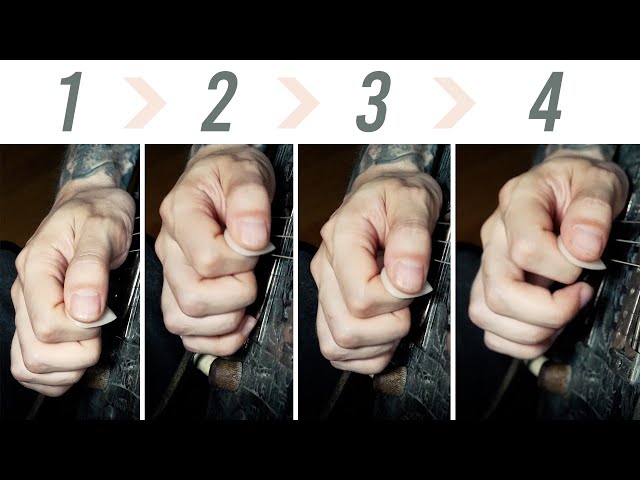 1 > 2 > 3 > 4