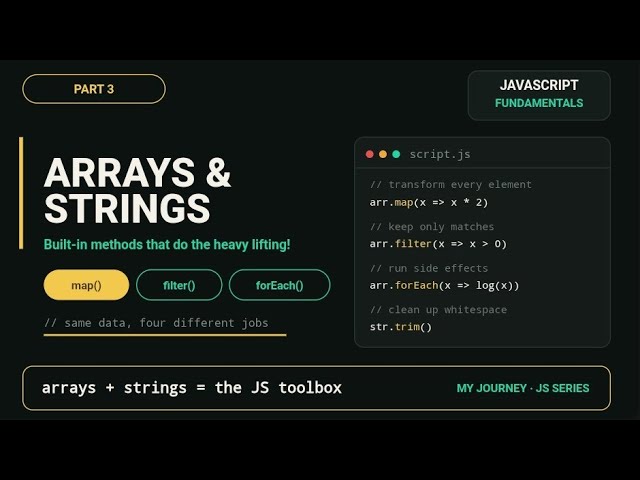 PART 3

JAVASCRIPT
FUNDAMENTALS

ARRAYS & STRINGS

Built-in methods that do the heavy lifting!

map()
filter()
forEach()

// same data, four different jobs

script.js

// transform every element
arr.map(x => x * 2)

// keep only matches
arr.filter(x => x > 0)

// run side effects
arr.forEach(x => log(x))

// clean up whitespace
str.trim()

arrays + strings = the JS toolbox

MY JOURNEY · JS SERIES