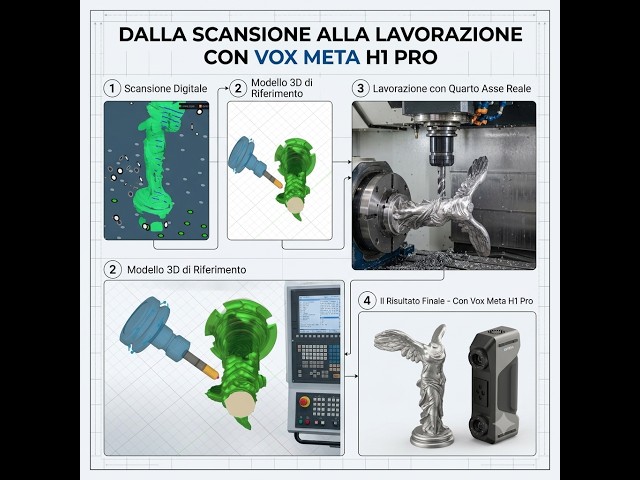 DALLA SCANSIONE ALLA LAVORAZIONE CON VOX META H1 PRO

1 Scansione Digitale

2 Modello 3D di Riferimento

3 Lavorazione con Quarto Asse Reale

2 Modello 3D di Riferimento

4 Il Risultato Finale - Con Vox Meta H1 Pro