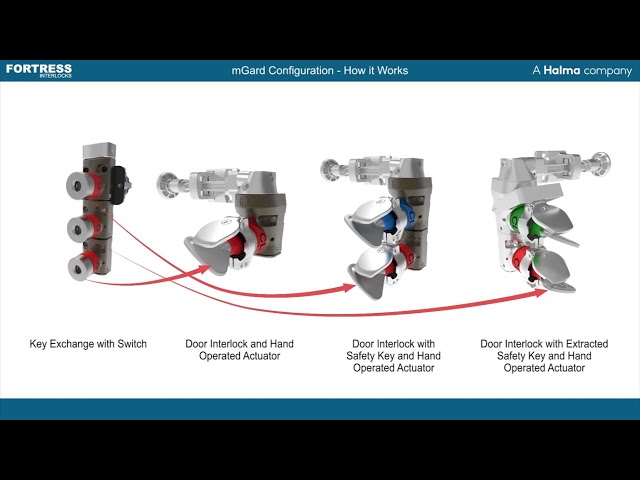 FORTRESS INTERLOCKS

mGard Configuration - How it Works

A Halma company

Key Exchange with Switch

Door Interlock and Hand Operated Actuator

Door Interlock with Safety Key and Hand Operated Actuator

Door Interlock with Extracted Safety Key and Hand Operated Actuator