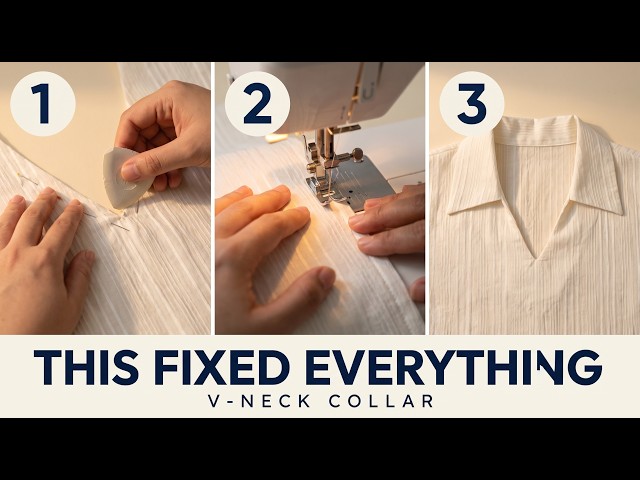 1

2

3

THIS FIXED EVERYTHING
V-NECK COLLAR