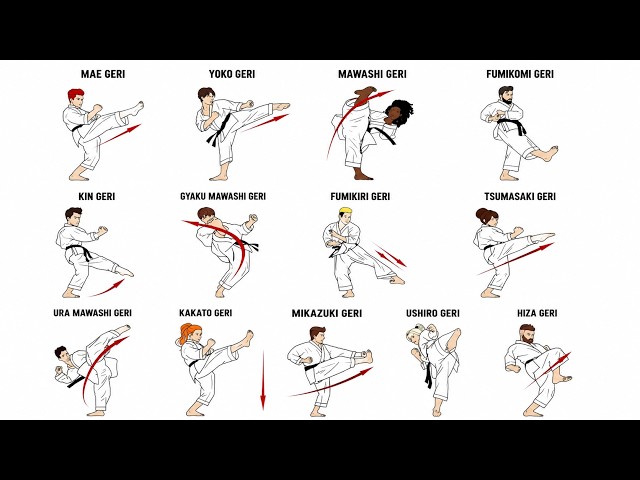 MAE GERI
YOKO GERI
MAWASHI GERI
FUMIKOMI GERI

KIN GERI
GYAKU MAWASHI GERI
FUMIKIRI GERI
TSUMASAKI GERI

URA MAWASHI GERI
KAKATO GERI
MIKAZUKI GERI
USHIRO GERI
HIZA GERI