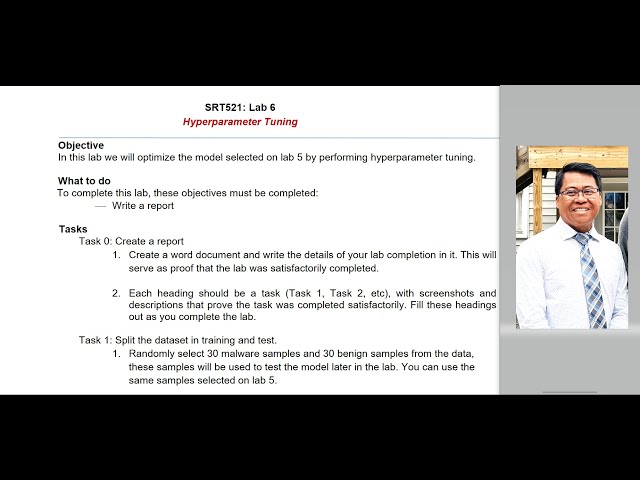 SRT521: Lab 6
Hyperparameter Tuning

Objective
In this lab we will optimize the model selected on lab 5 by performing hyperparameter tuning.

What to do
To complete this lab, these objectives must be completed:
— Write a report

Tasks
Task 0: Create a report
1. Create a word document and write the details of your lab completion in it. This will serve as proof that the lab was satisfactorily completed.

2. Each heading should be a task (Task 1, Task 2, etc), with screenshots and descriptions that prove the task was completed satisfactorily. Fill these headings out as you complete the lab.

Task 1: Split the dataset in training and test.
1. Randomly select 30 malware samples and 30 benign samples from the data, these samples will be used to test the model later in the lab. You can use the same samples selected on lab 5.